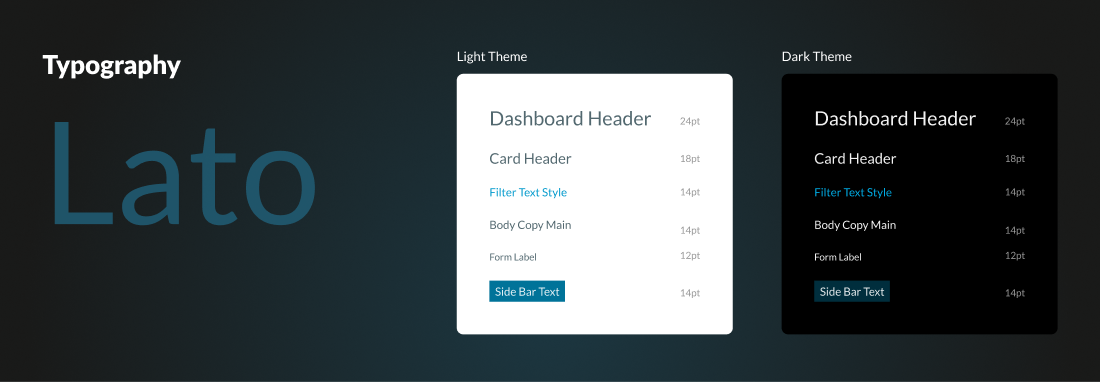 Typography

Lato

Light Theme

Dashboard Header 24pt
Card Header 18pt
Filter Text Style 14pt
Body Copy Main 14pt
Form Label 12pt
Side Bar Text 14pt

Dark Theme

Dashboard Header 24pt
Card Header 18pt
Filter Text Style 14pt
Body Copy Main 14pt
Form Label 12pt
Side Bar Text 14pt